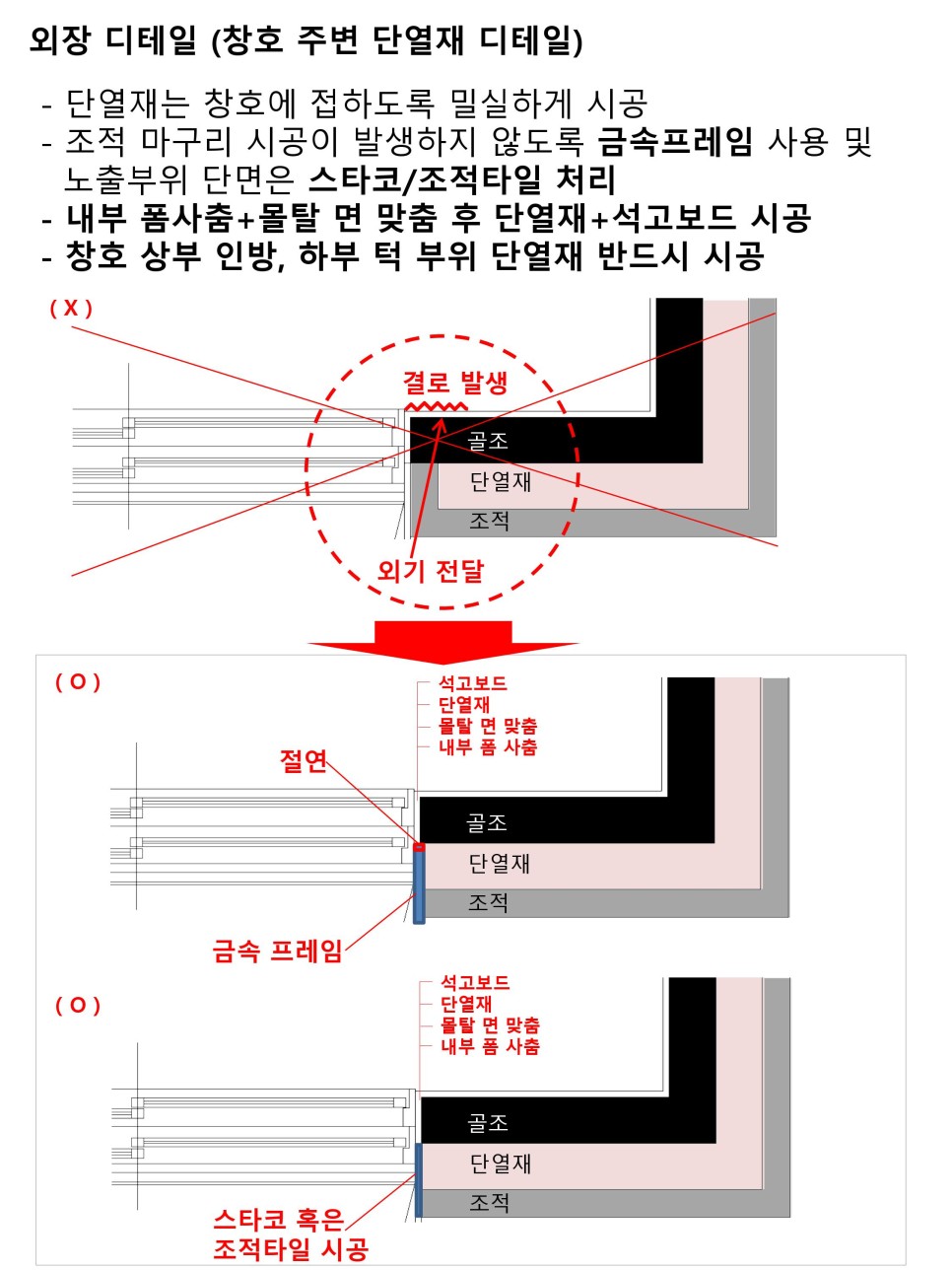 외장 디테일 (창호 주변 단열재 디테일)

- 단열재는 창호에 접하도록 밀실하게 시공
- 조적 마구리 시공이 발생하지 않도록 금속프레임 사용 및 노출부위 단면은 스타코/조적타일 처리
- 내부 폼사춤+몰탈 면 맞춤 후 단열재+석고보드 시공
- 창호 상부 인방, 하부 턱 부위 단열재 반드시 시공

( X )
결로 발생
골조
단열재
조적
외기 전달

( O )
석고보드
단열재
몰탈 면 맞춤
내부 폼 사춤
절연
골조
단열재
조적
금속 프레임

( O )
석고보드
단열재
몰탈 면 맞춤
내부 폼 사춤
골조
단열재
조적
스타코 혹은 조적타일 시공